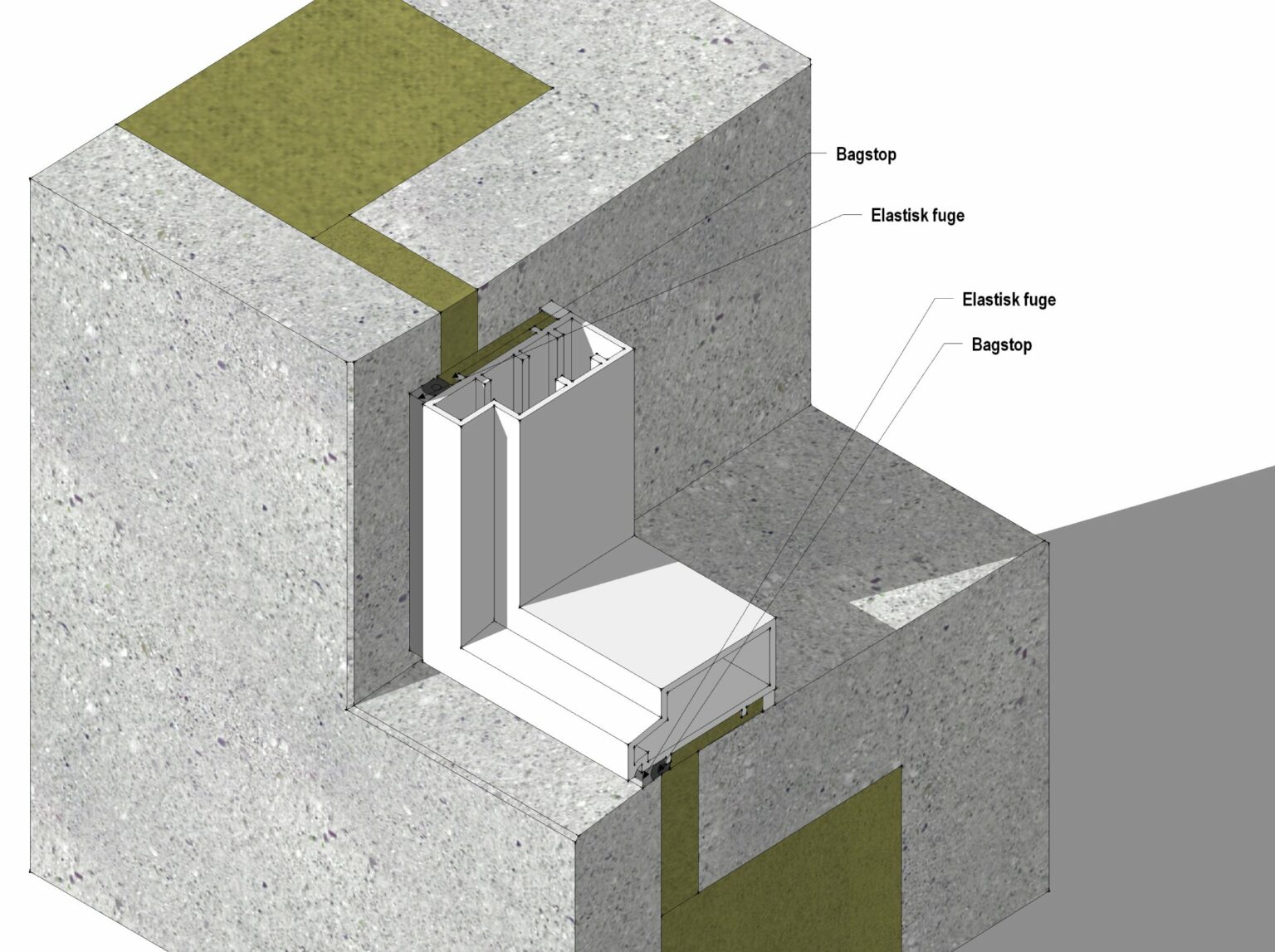 Bagstop

Elastisk fuge

Elastisk fuge

Bagstop