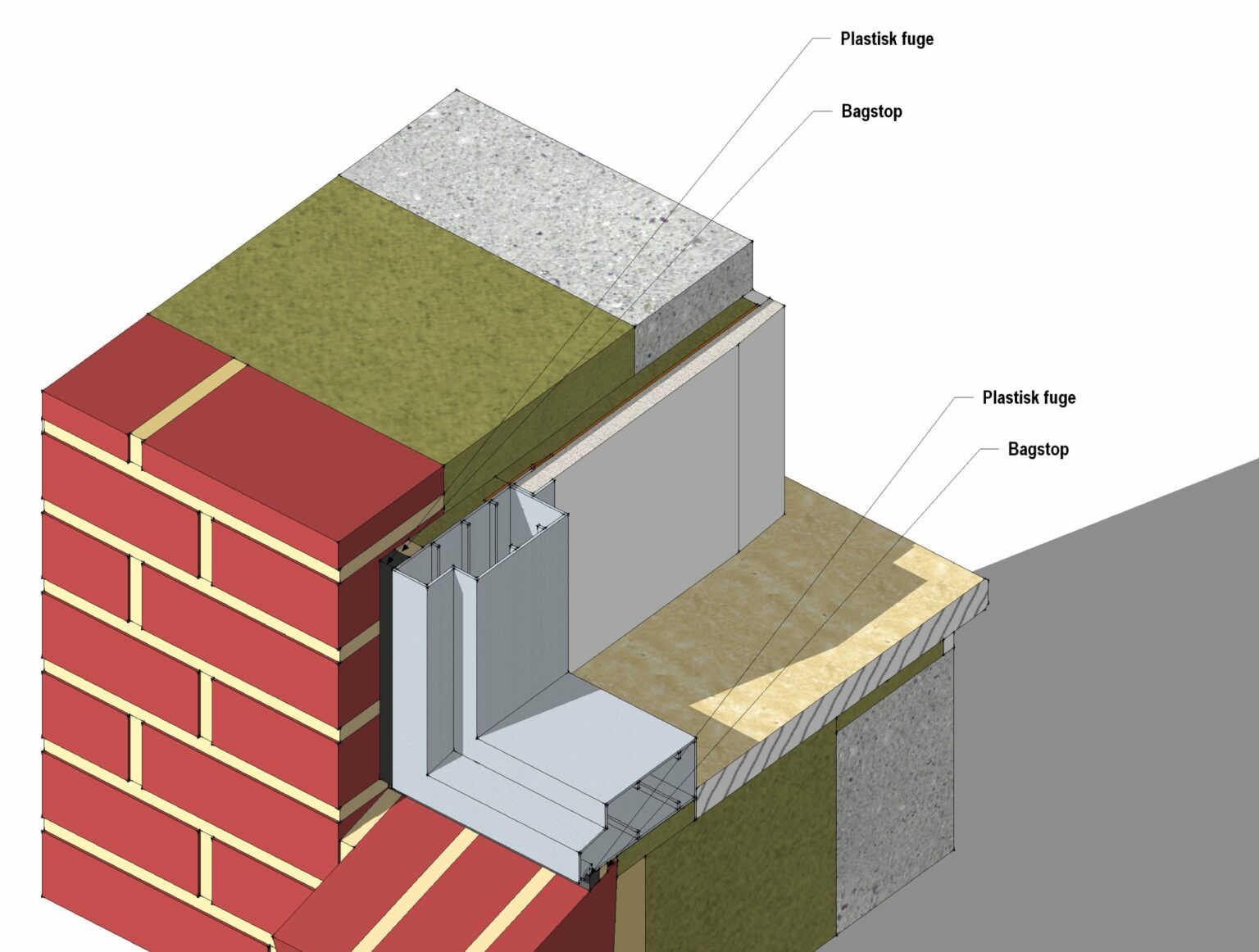 Plastisk fuge

Bagstop

Plastisk fuge

Bagstop