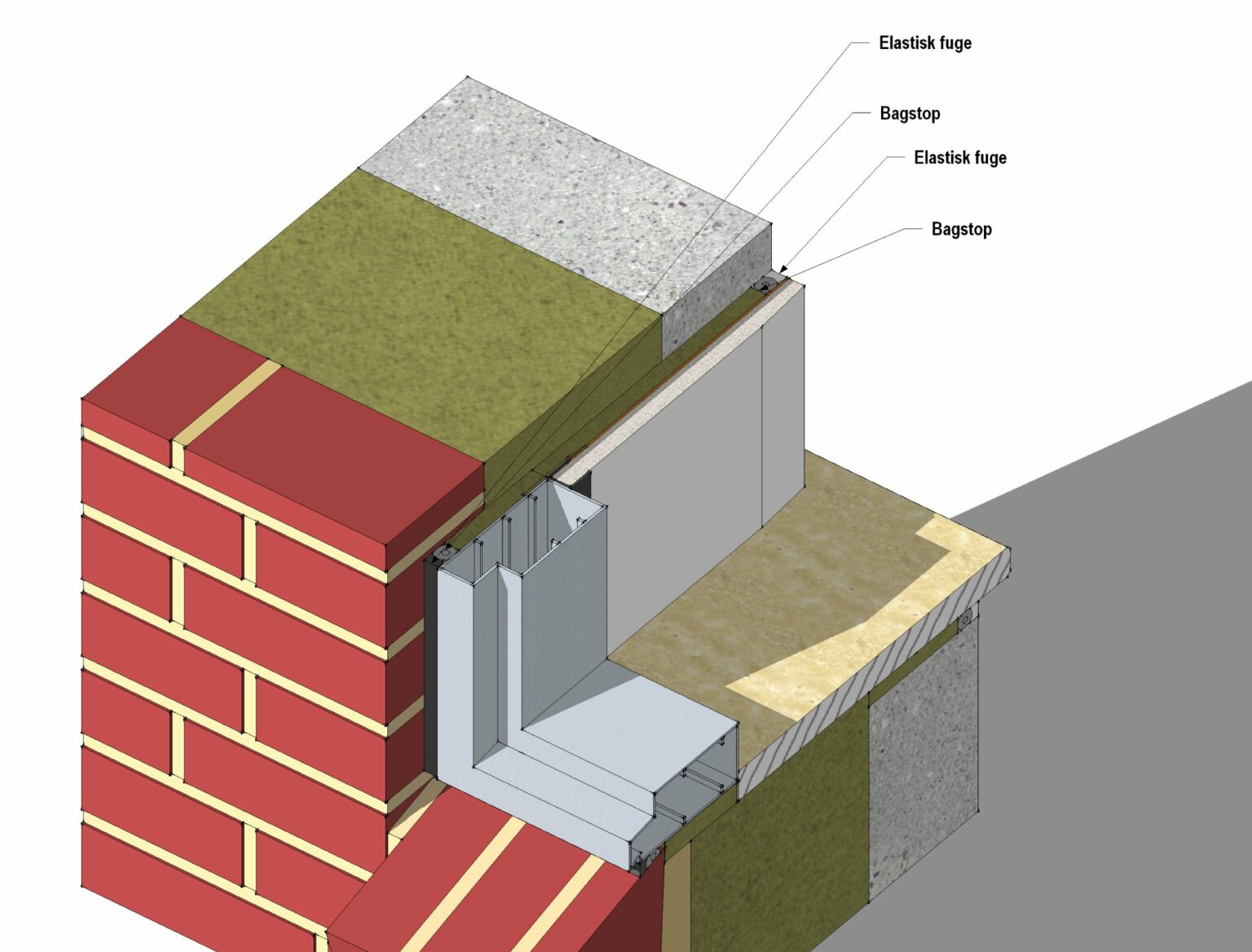 Elastisk fuge

Bagstop

Elastisk fuge

Bagstop