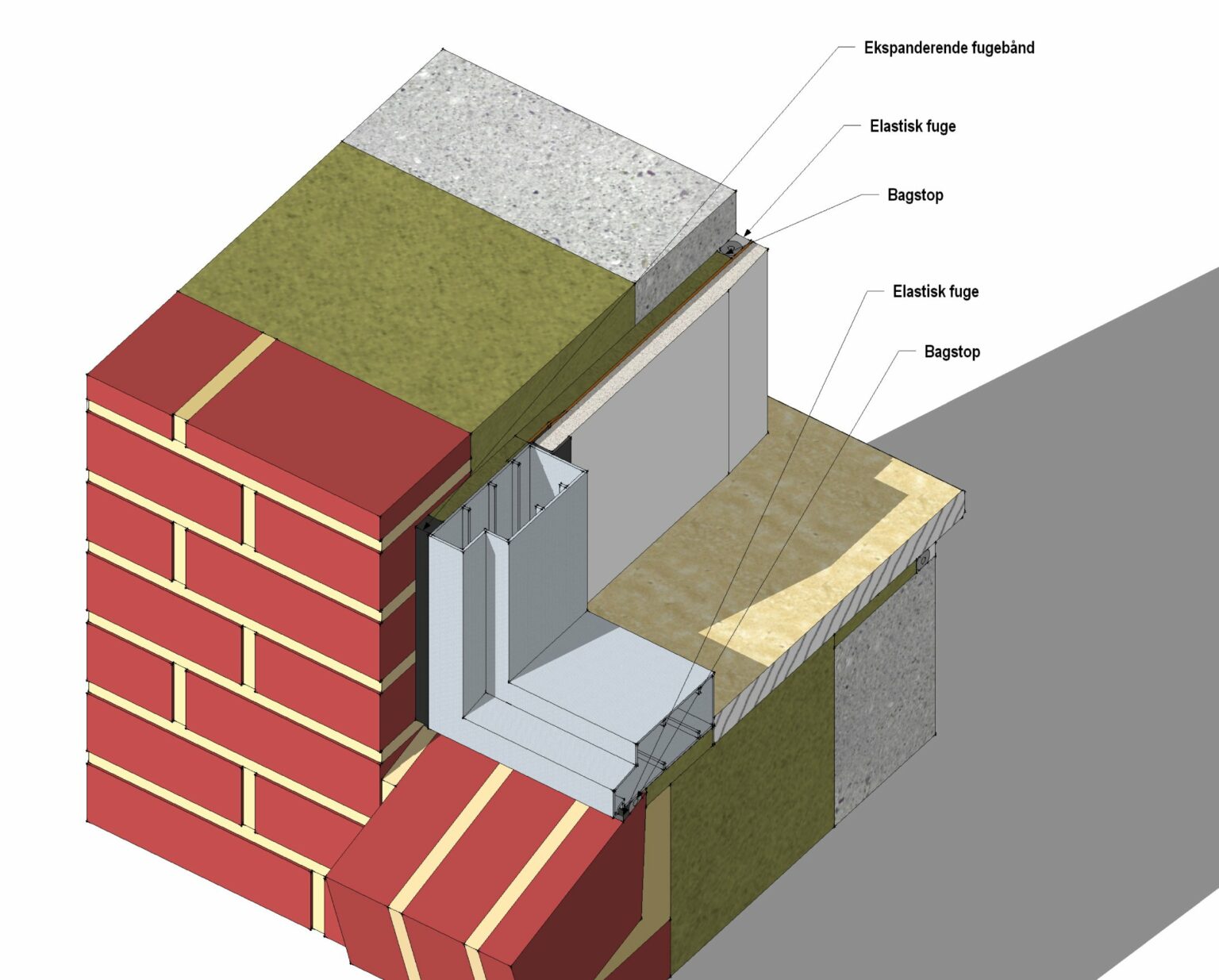 Ekspanderende fugebånd

Elastisk fuge

Bagstop

Elastisk fuge

Bagstop