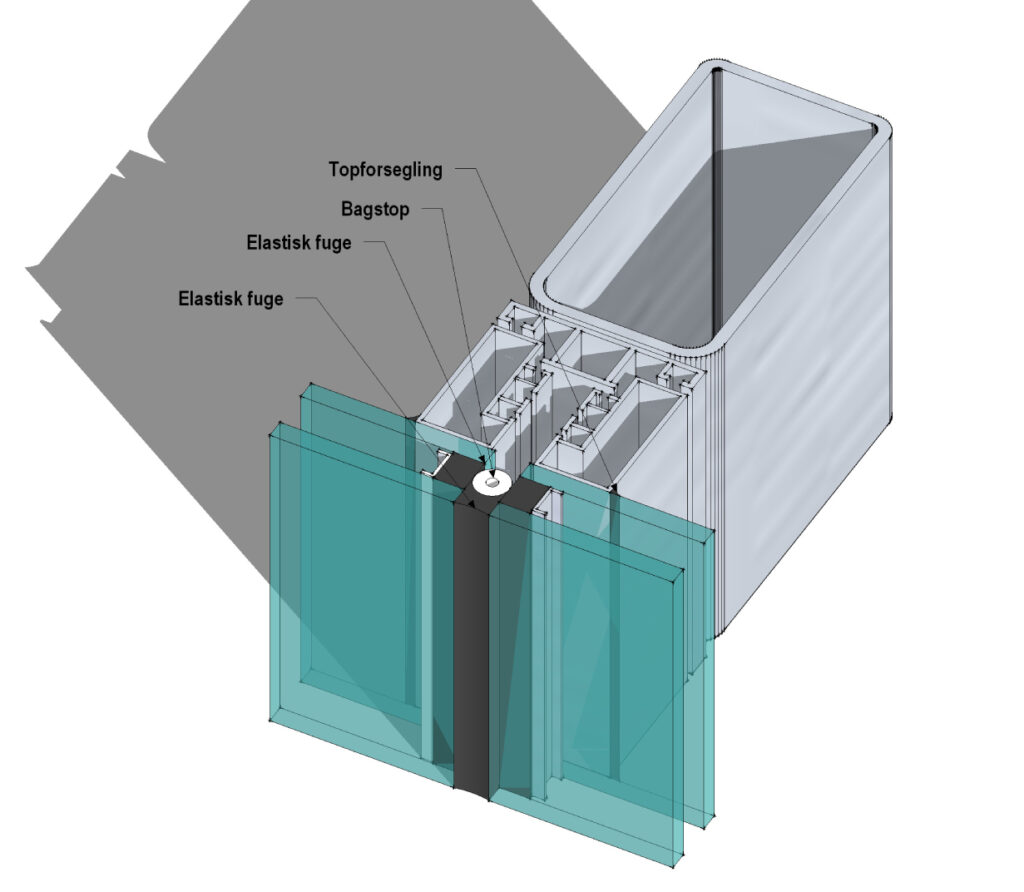 Topforsegling
Bagstop
Elastisk fuge
Elastisk fuge