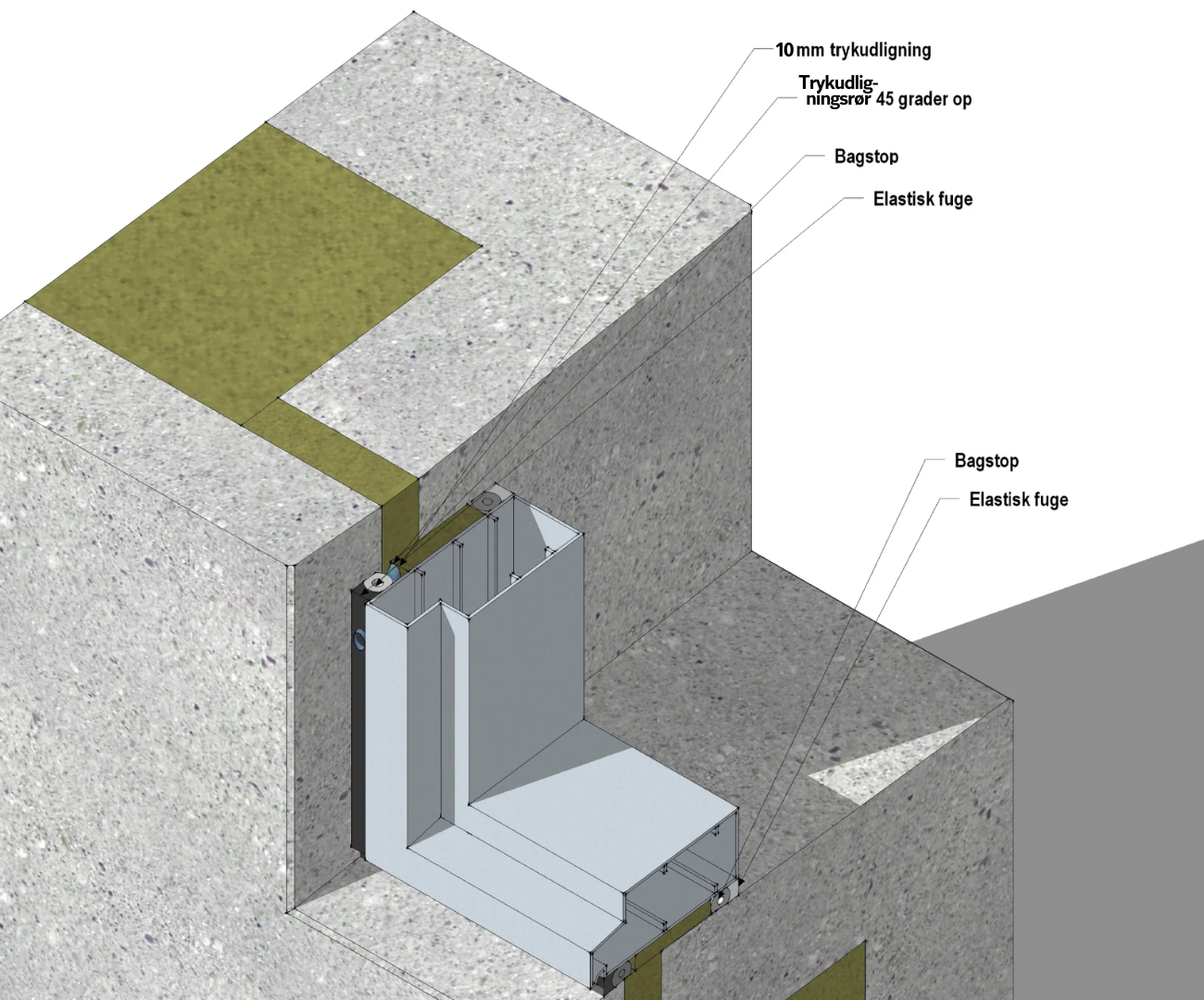 10 mm trykudligning

Trykudligningsrør 45 grader op

Bagstop

Elastisk fuge

Bagstop

Elastisk fuge