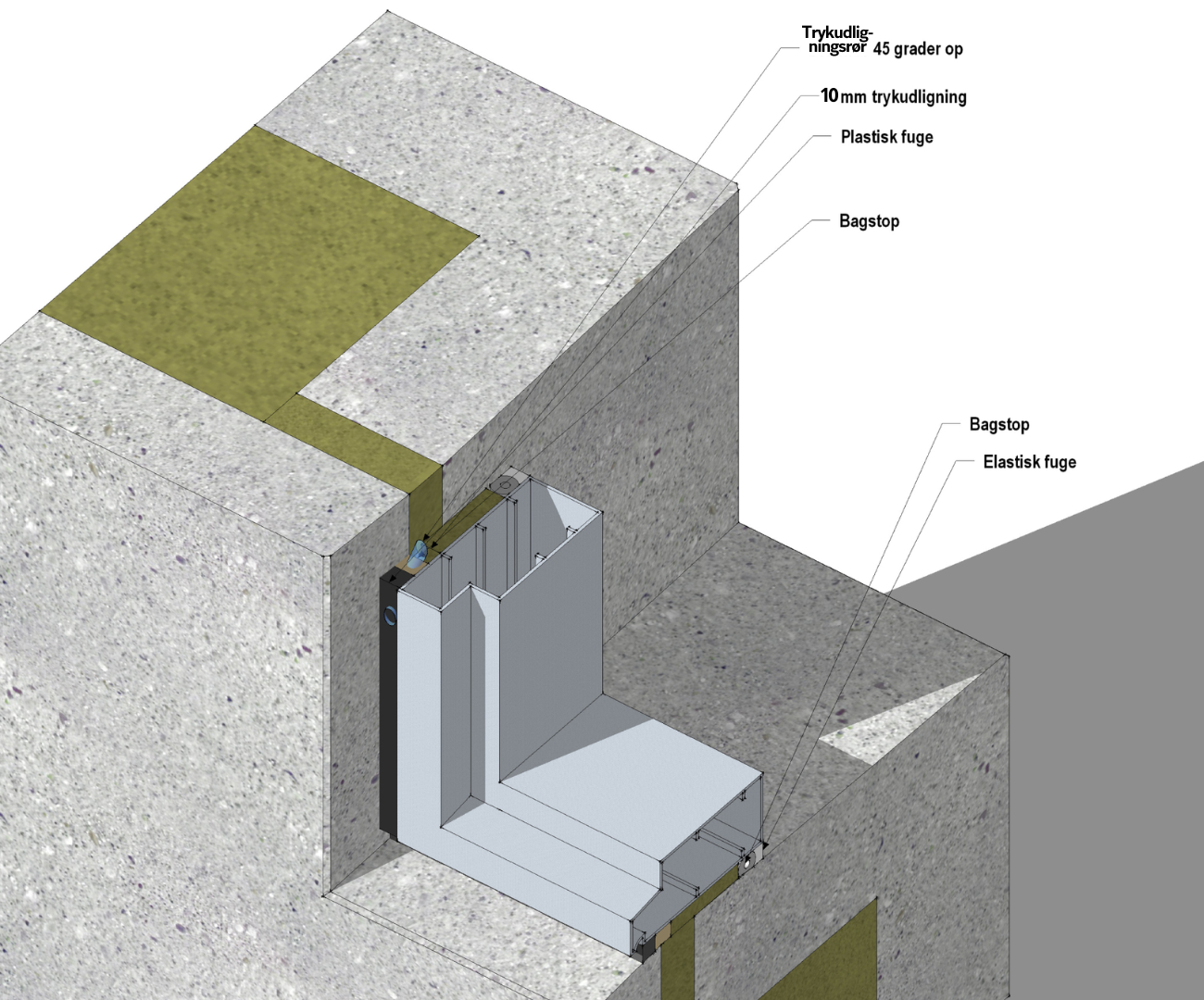 Trykudligningsrør 45 grader op

10 mm trykudligning

Plastisk fuge

Bagstop

Bagstop

Elastisk fuge